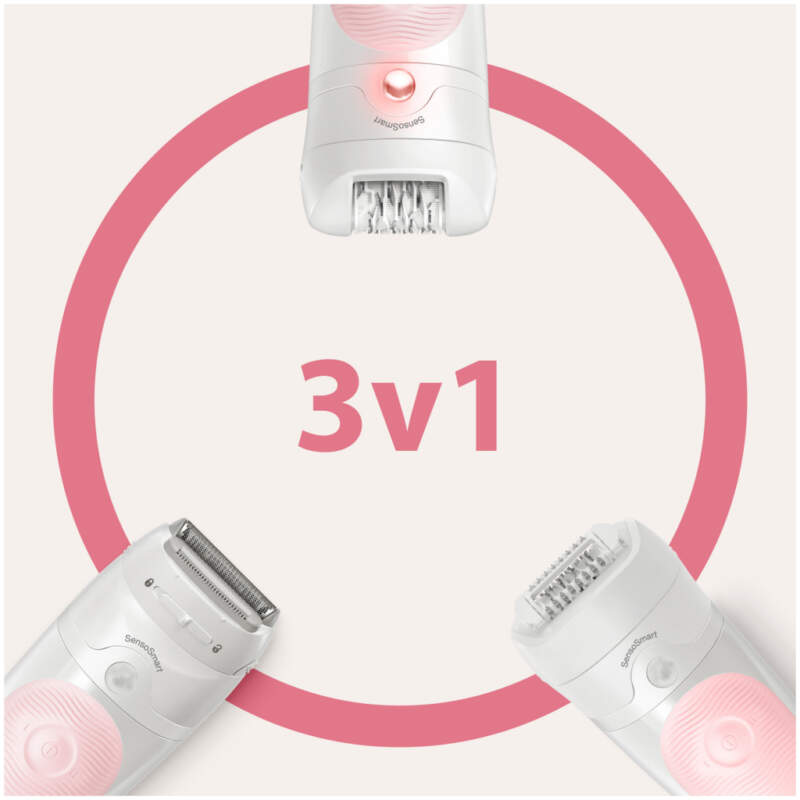 SensoSmart

3v1

SensoSmart

SensoSmart